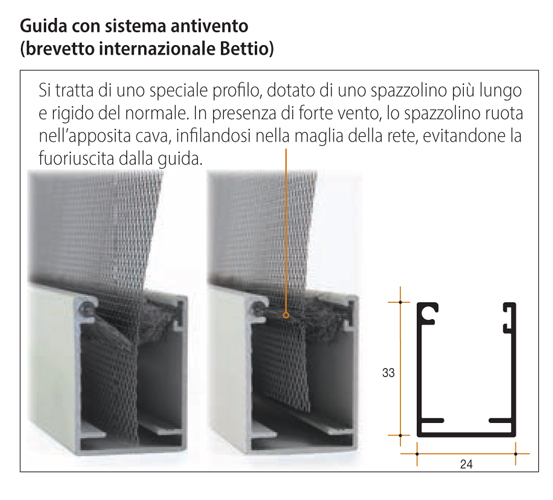 Guida con sistema antivento (brevetto internazionale Bettio)

Si tratta di uno speciale profilo, dotato di uno spazzolino più lungo e rigido del normale. In presenza di forte vento, lo spazzolino ruota nell'apposita cava, infilandosi nella maglia della rete, evitandone la fuoriuscita dalla guida.

33

24