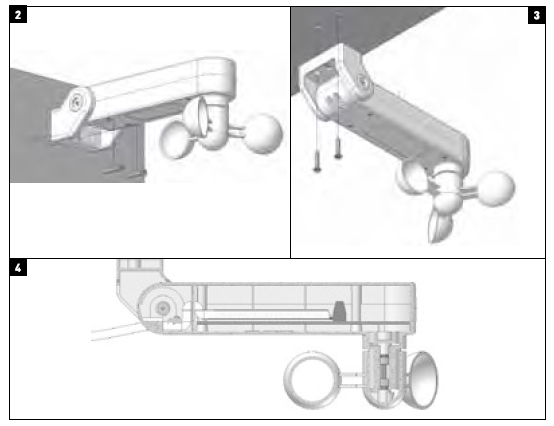 2

3

4