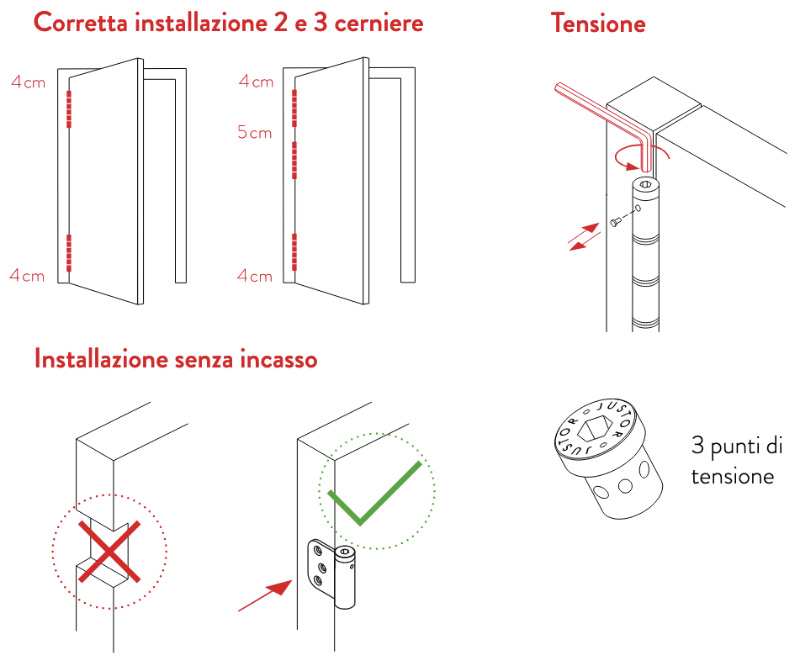 Corretta installazione 2 e 3 cerniere

4cm

4cm

4cm

5cm

4cm

Tensione

Installazione senza incasso

JUSTOR JUSTOR

3 punti di tensione