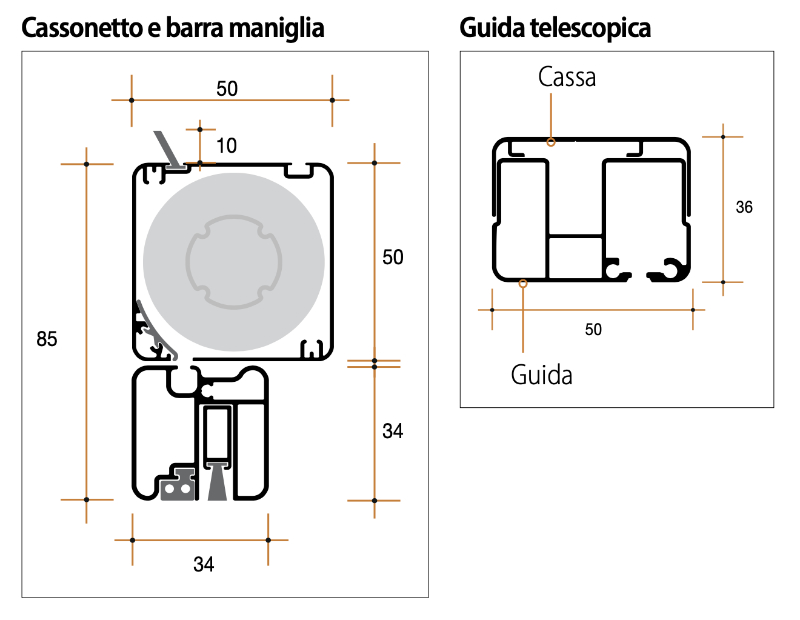 Cassonetto e barra maniglia

50

10

50

85

34

34

Guida telescopica

Cassa

36

50

Guida