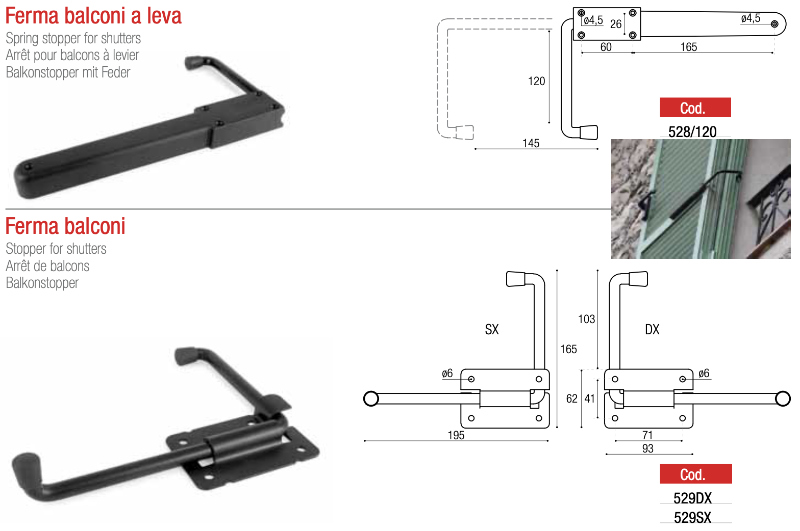 Ferma balconi a leva
Spring stopper for shutters
Arrêt pour balcons à levier
Balkonstopper mit Feder

ø4,5
26
ø4,5
60
165
120
145

Cod.
528/120

Ferma balconi
Stopper for shutters
Arrêt de balcons
Balkonstopper

SX
DX
103
165
ø6
ø6
62
41
195
71
93

Cod.
529DX
529SX