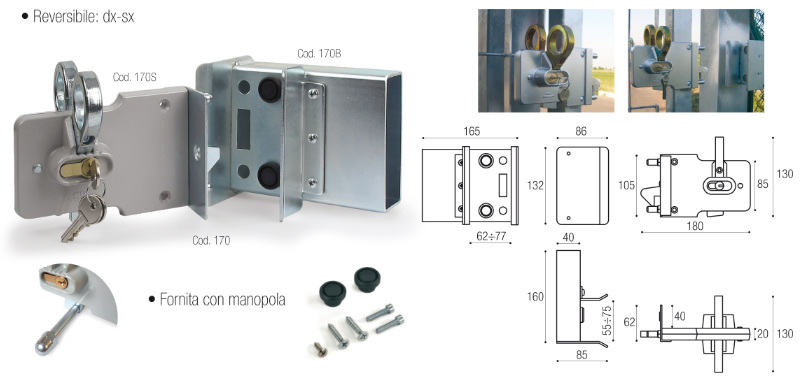 • Reversibile: dx-sx

Cod. 170S

Cod. 170B

Cod. 170

• Fornita con manopola

165

132

62÷77

86

105

85

130

180

40

160

55÷75

85

62

40

20

130