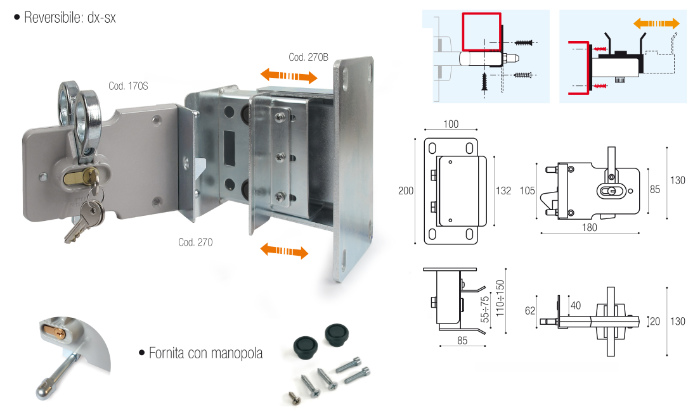 • Reversibile: dx-sx

Cod. 170S

Cod. 270B

Cod. 270

• Fornita con manopola

100

200

132

105

85

130

180

55÷75

110÷150

85

62

40

20

130