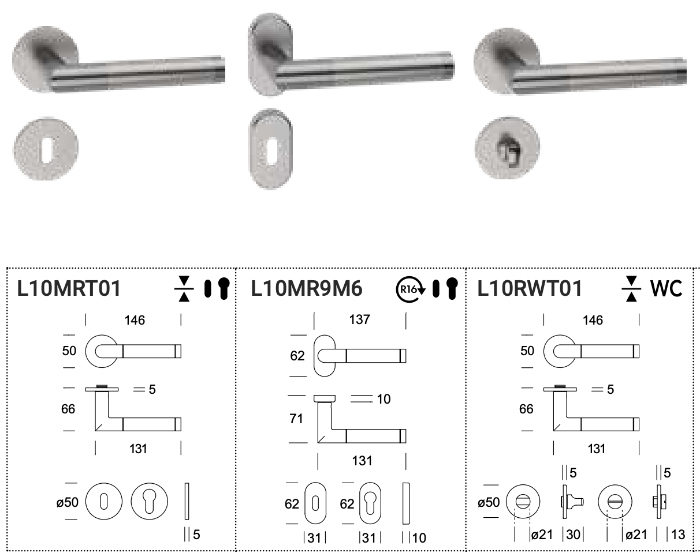 L10MRT01

146

50

5

66

131

ø50

5

L10MR9M6

R16

137

62

10

71

131

62

62

31

31

10

L10RWT01

WC

146

50

5

66

131

5

5

ø50

ø21

30

ø21

13