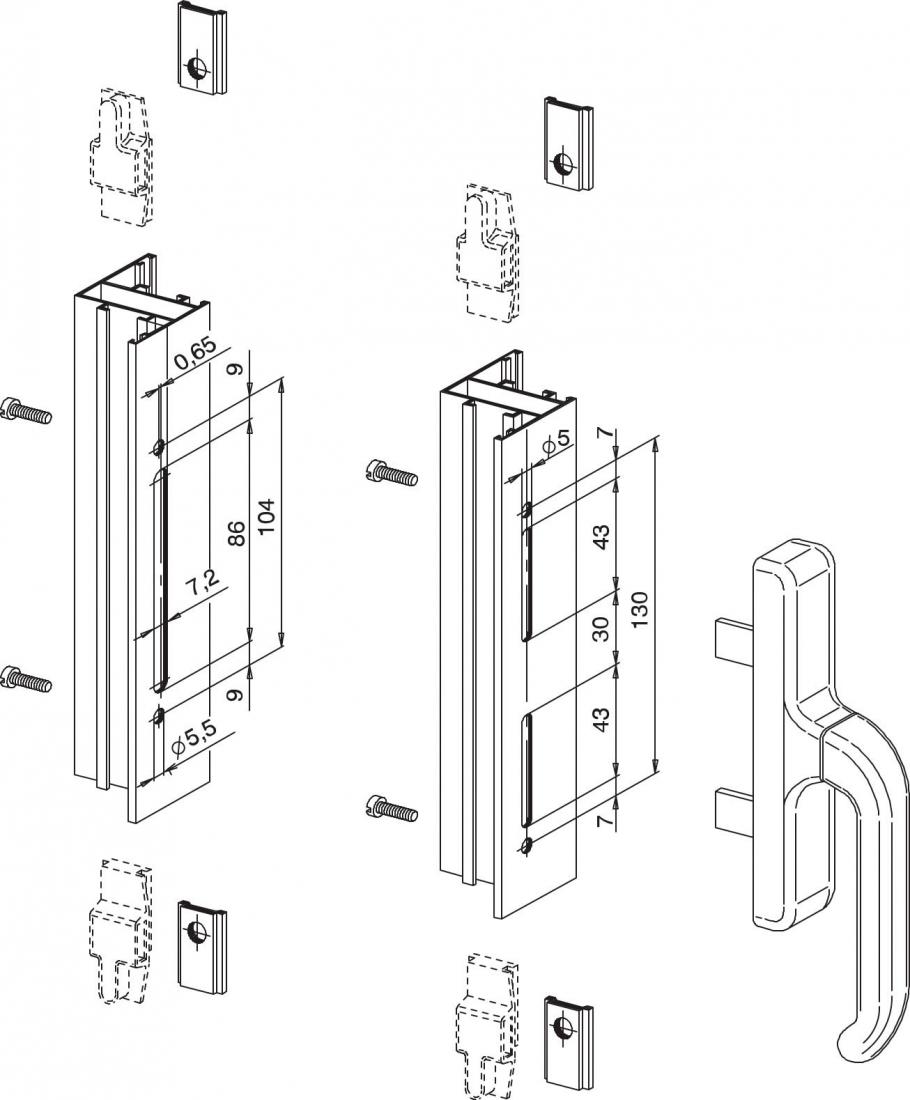 0,65
9
86
104
7,2
9
$\phi 5,5$
$\phi 5$
7
43
30
130
43
7