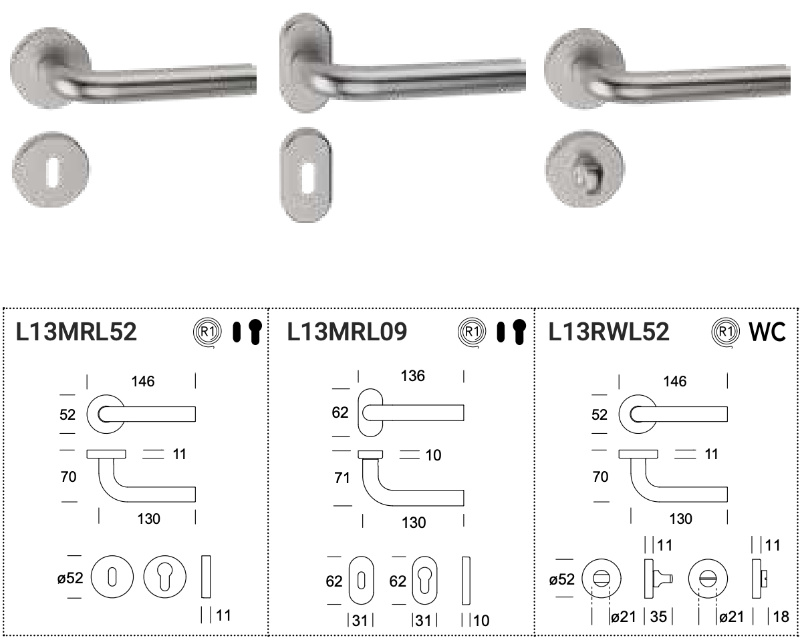 L13MRL52 R1

146
52
11
70
130
ø52
11

L13MRL09 R1

136
62
10
71
130
62
62
31
31
10

L13RWL52 R1 WC

146
52
11
70
130
11
11
ø52
ø21
35
ø21
18