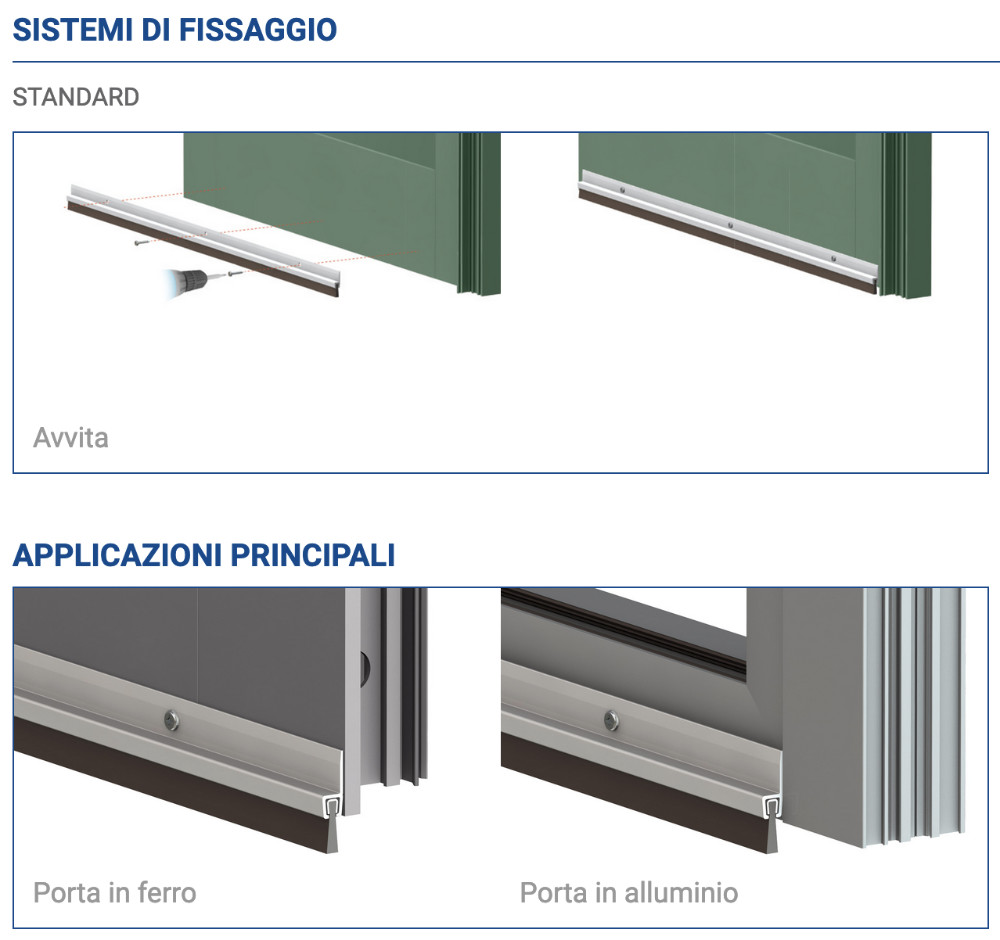 SISTEMI DI FISSAGGIO

STANDARD

Avvita

APPLICAZIONI PRINCIPALI

Porta in ferro

Porta in alluminio