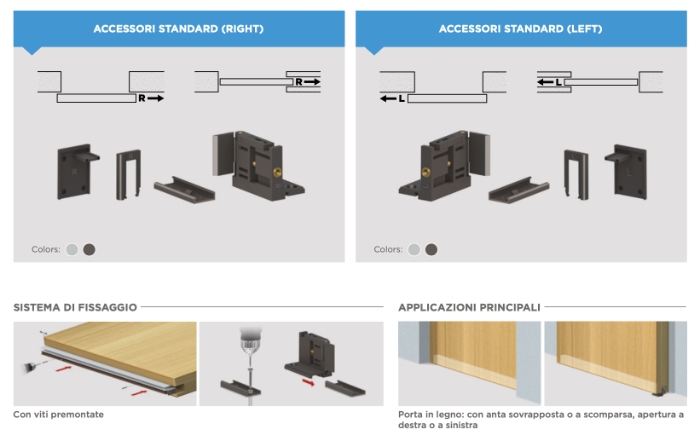 ACCESSORI STANDARD (RIGHT)

R

R

R

Colors:

ACCESSORI STANDARD (LEFT)

L

L

L

Colors:

SISTEMA DI FISSAGGIO

Con viti premontate

APPLICAZIONI PRINCIPALI

Porta in legno: con anta sovrapposta o a scomparsa, apertura a destra o a sinistra