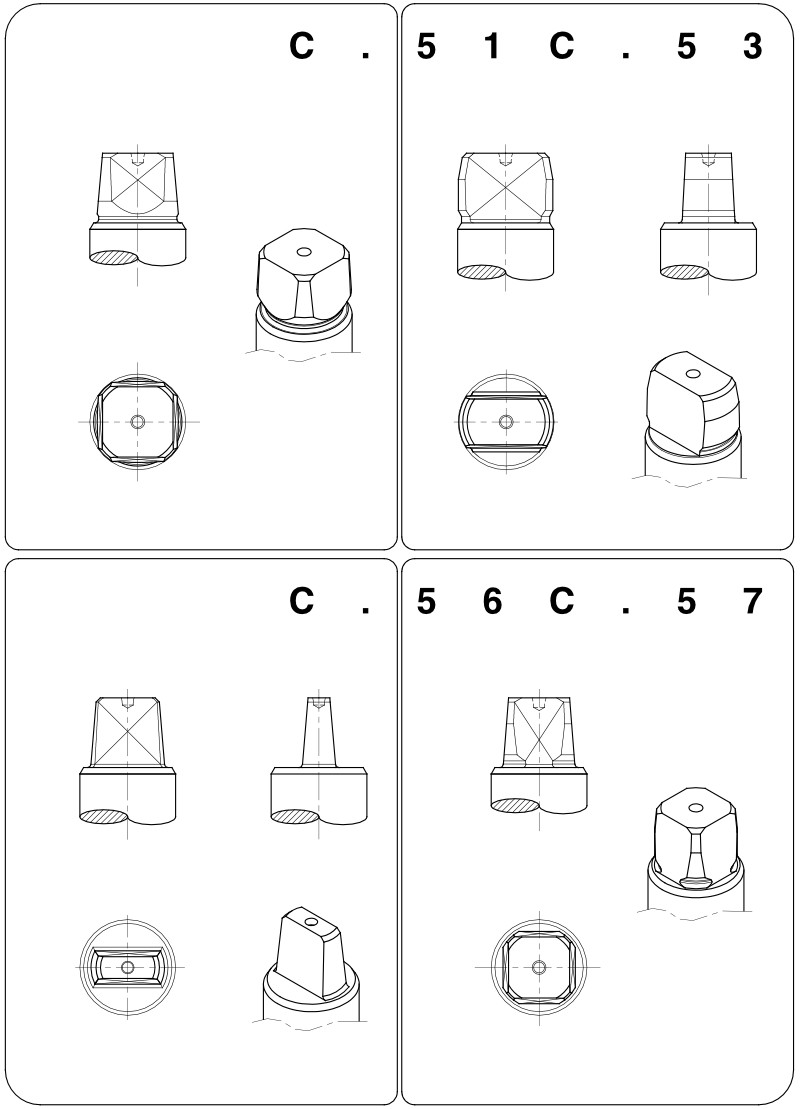 C . 5 1

C . 5 3

C . 5 6

C . 5 7