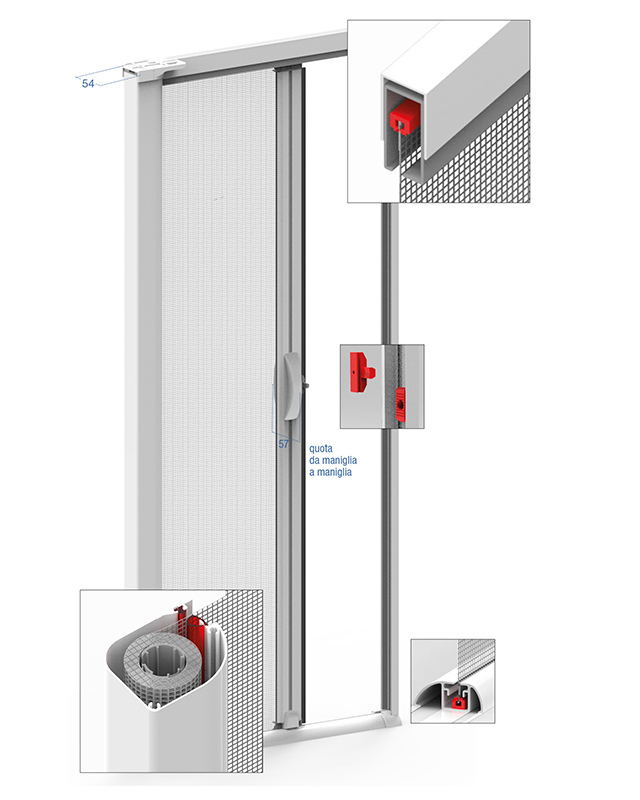 54

57

quota
da maniglia
a maniglia