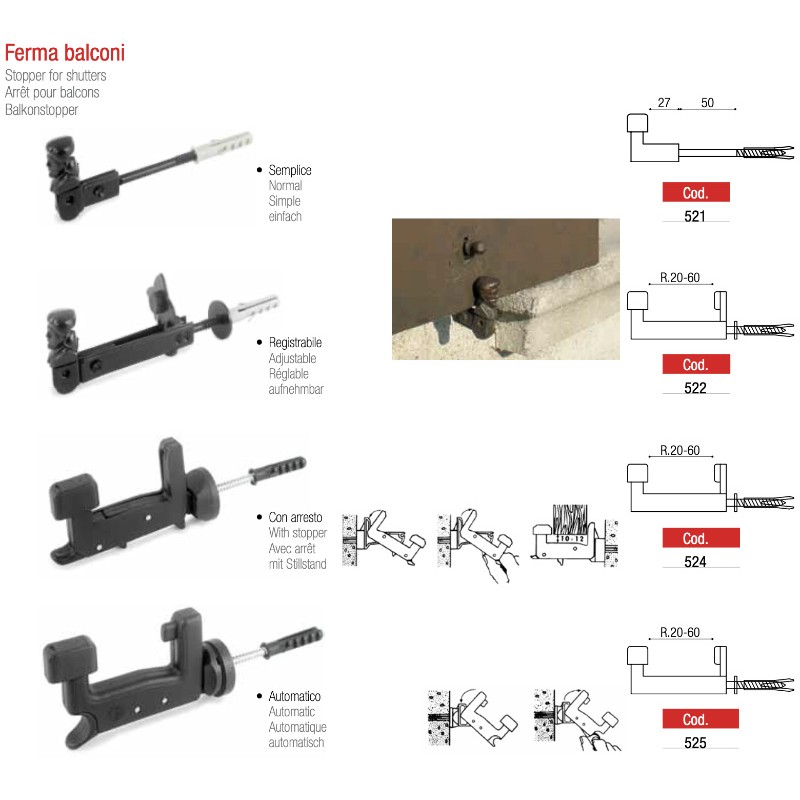 Ferma balconi
Stopper for shutters
Arrêt pour balcons
Balkonstopper

• Semplice
Normal
Simple
einfach

27 50

Cod.
521

• Registrabile
Adjustable
Réglable
aufnehmbar

R.20-60

Cod.
522

• Con arresto
With stopper
Avec arrêt
mit Stillstand

10-12

R.20-60

Cod.
524

• Automatico
Automatic
Automatique
automatisch

R.20-60

Cod.
525