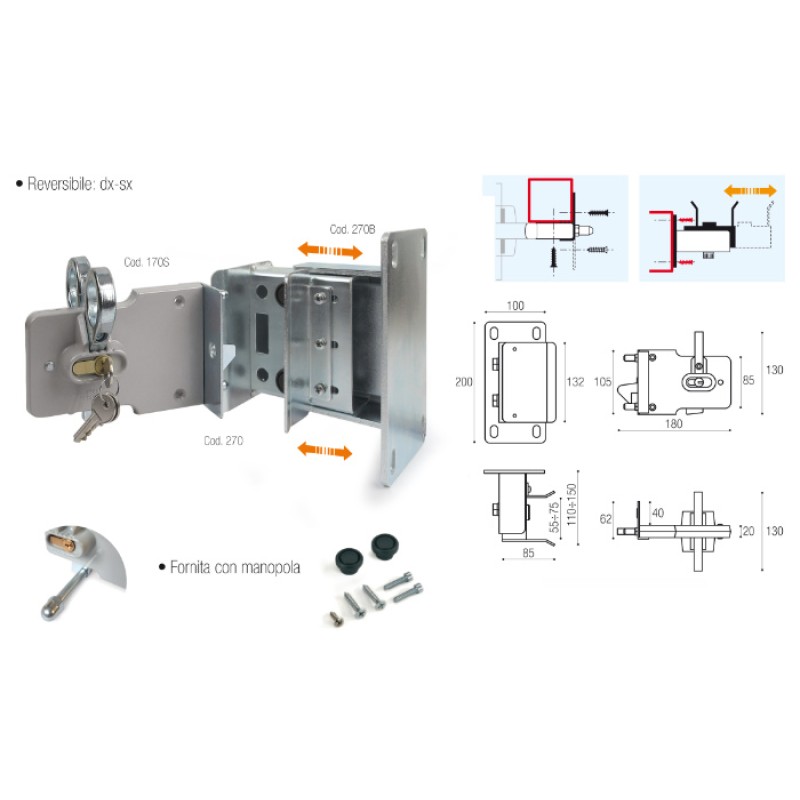 • Reversibile: dx-sx

Cod. 270B

Cod. 170S

Cod. 270

• Fornita con manopola

100

200

132

105

85

130

180

55÷75

110÷150

85

62

40

20

130