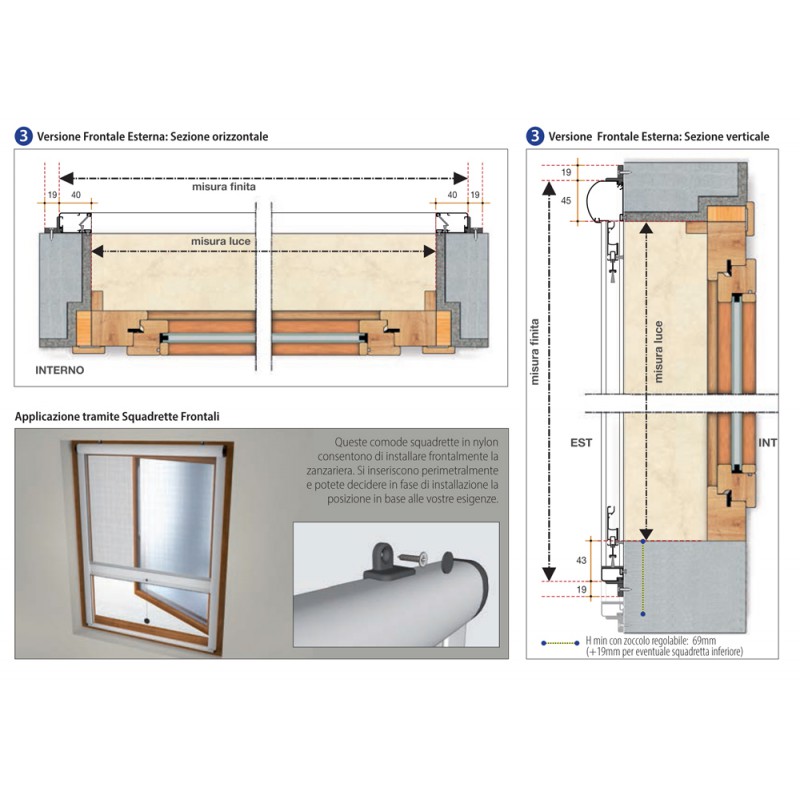 3 Versione Frontale Esterna: Sezione orizzontale

misura finita

19 40

40 19

misura luce

INTERNO

Applicazione tramite Squadrette Frontali

Queste comode squadrette in nylon consentono di installare frontalmente la zanzariera. Si inseriscono perimetralmente e potete decidere in fase di installazione la posizione in base alle vostre esigenze.

3 Versione Frontale Esterna: Sezione verticale

19

45

misura finita

misura luce

EST

INT

43

19

H min con zoccolo regolabile: 69mm
(+19mm per eventuale squadretta inferiore)