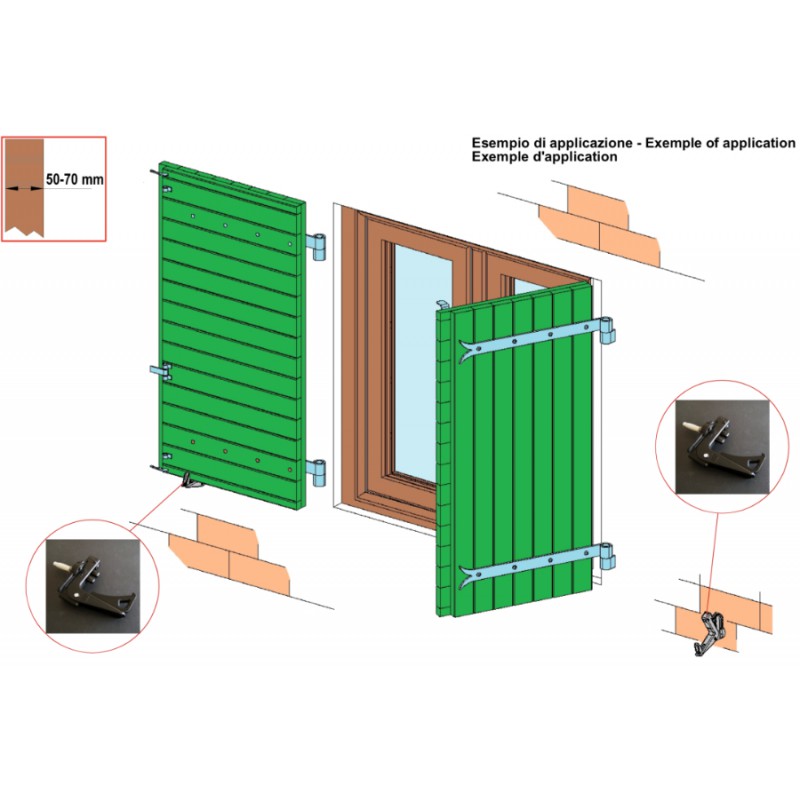 50-70 mm

Esempio di applicazione - Exemple of application
Exemple d'application