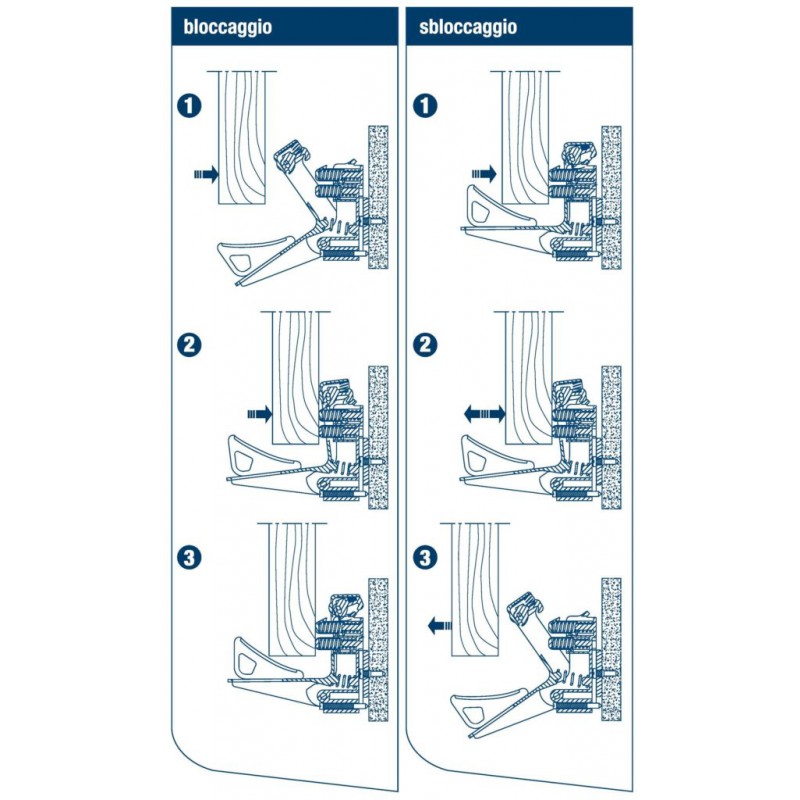 bloccaggio

1

2

3

sbloccaggio

1

2

3